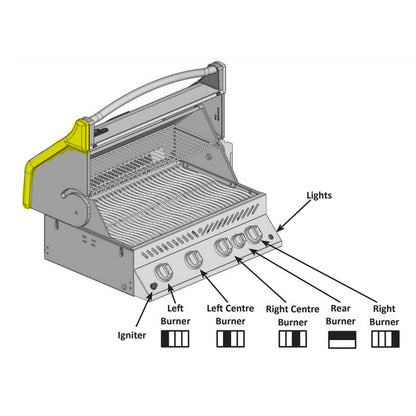 Lights

Igniter

Left Burner

Left Centre Burner

Right Centre Burner

Rear Burner

Right Burner