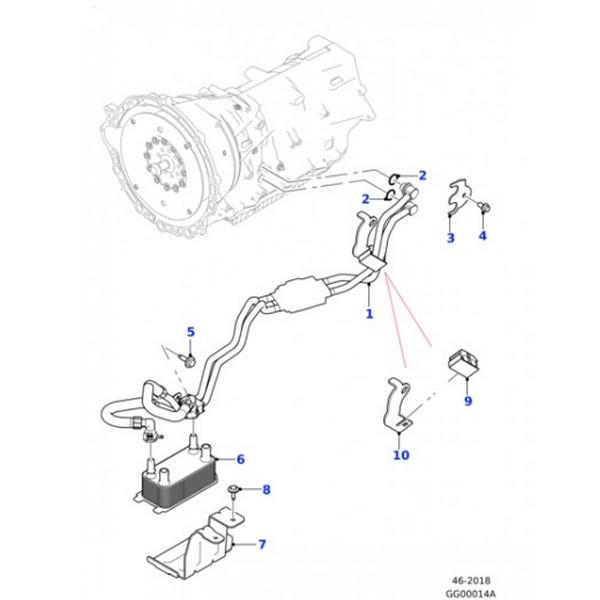 2
2
3
4
1
5
9
10
6
8
7
46-2018
GG00014A